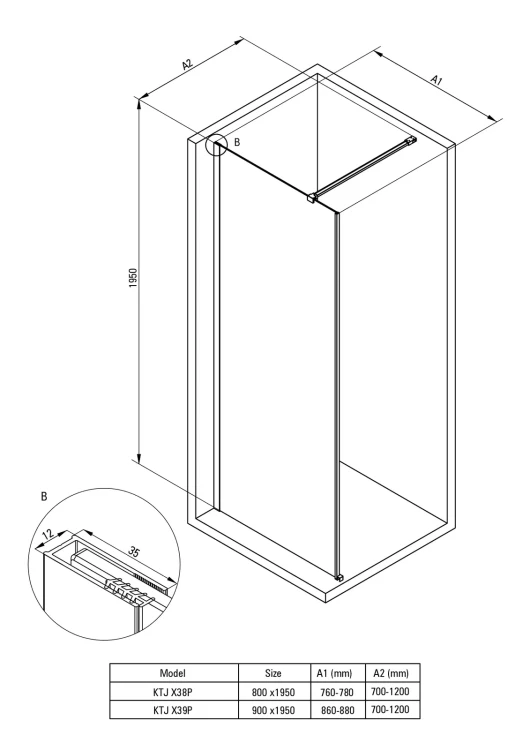 A2

A1

B

1950

B

12

35

| Model | Size | A1 (mm) | A2 (mm) |
|---|---|---|---|
| KTJ X38P | 800 x1950 | 760-780 | 700-1200 |
| KTJ X39P | 900 x1950 | 860-880 | 700-1200 |