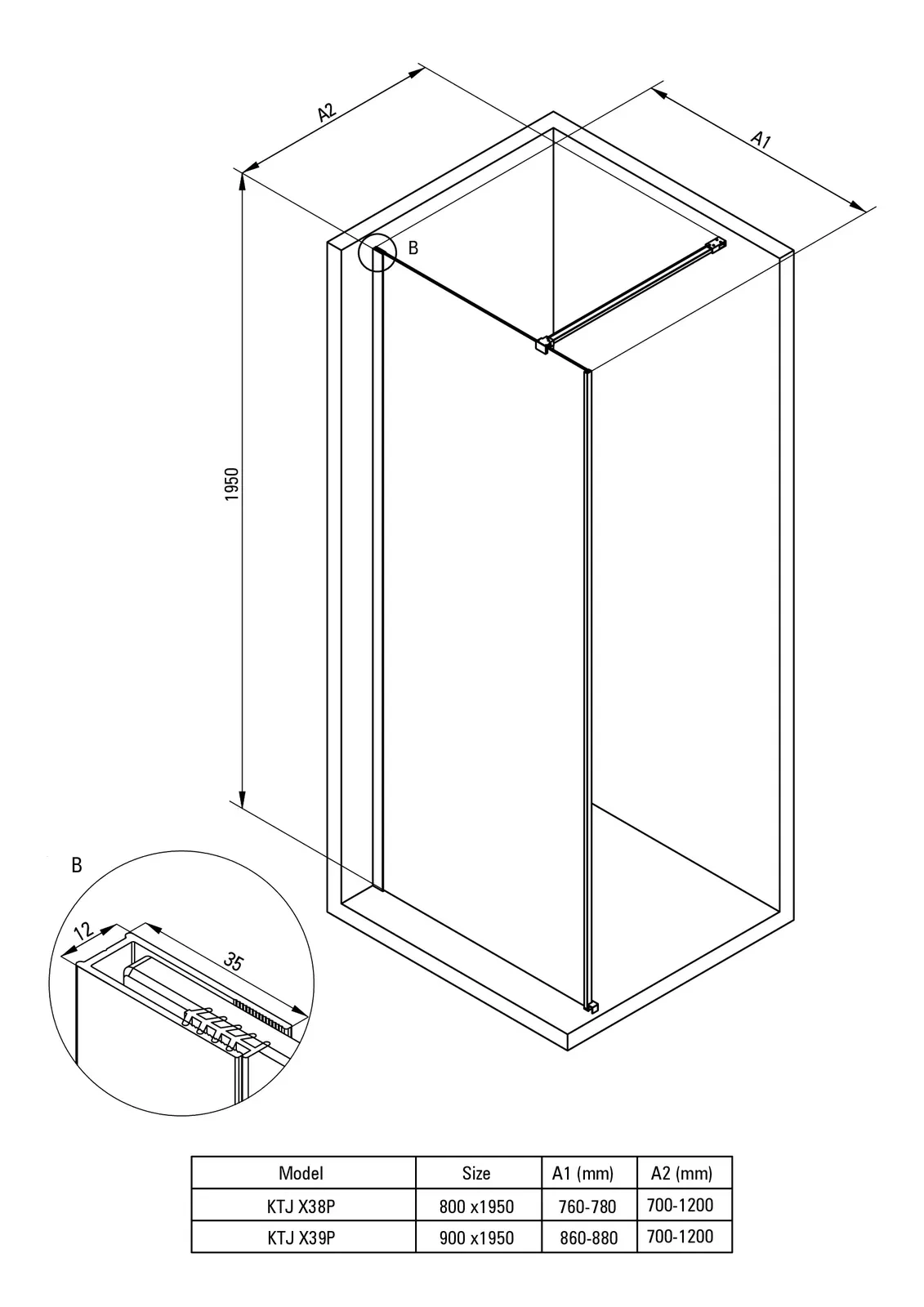 A2

A1

B

1950

B

12

35

| Model | Size | A1 (mm) | A2 (mm) |
|---|---|---|---|
| KTJ X38P | 800 x1950 | 760-780 | 700-1200 |
| KTJ X39P | 900 x1950 | 860-880 | 700-1200 |