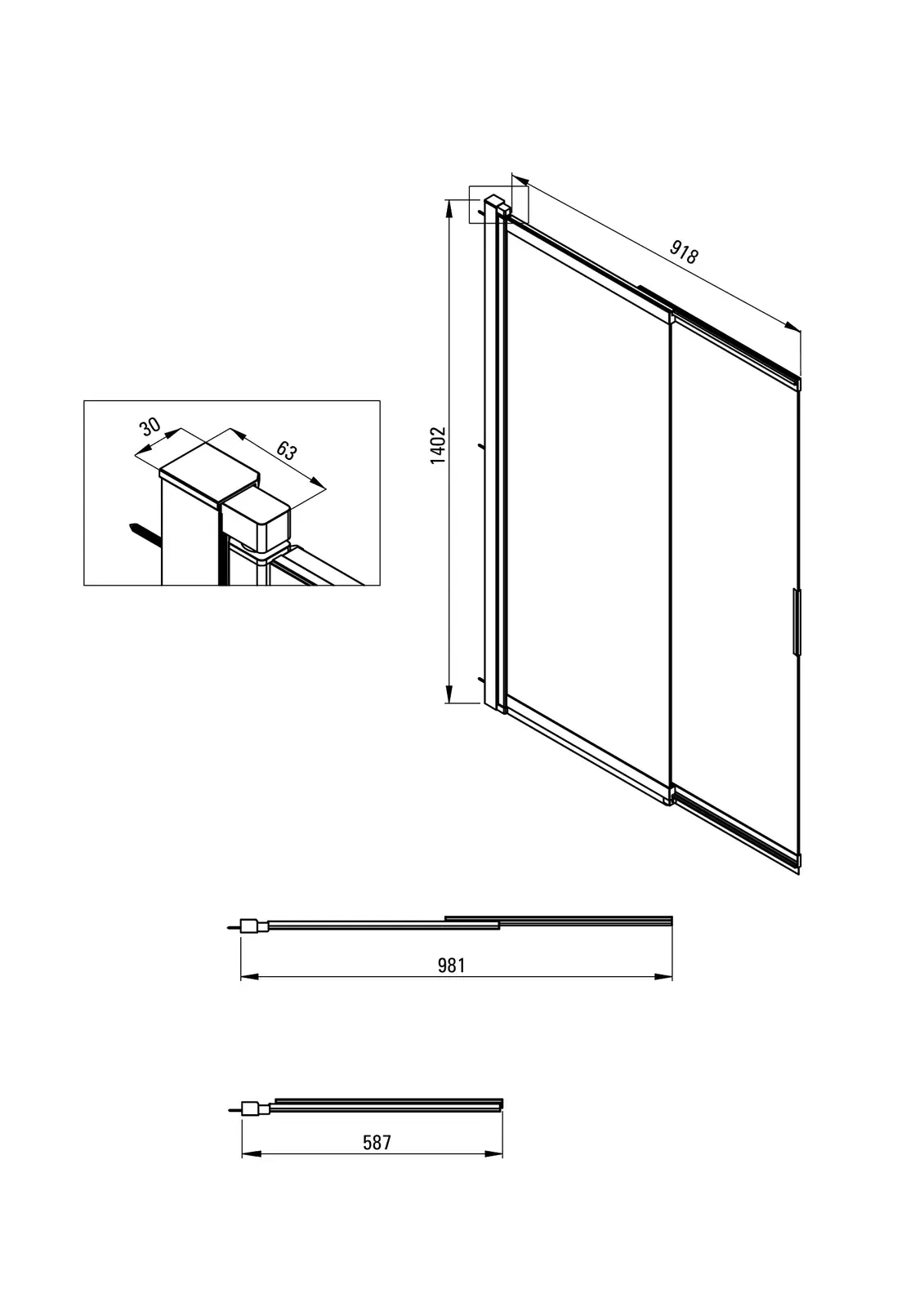 918

1402

30

63

981

587