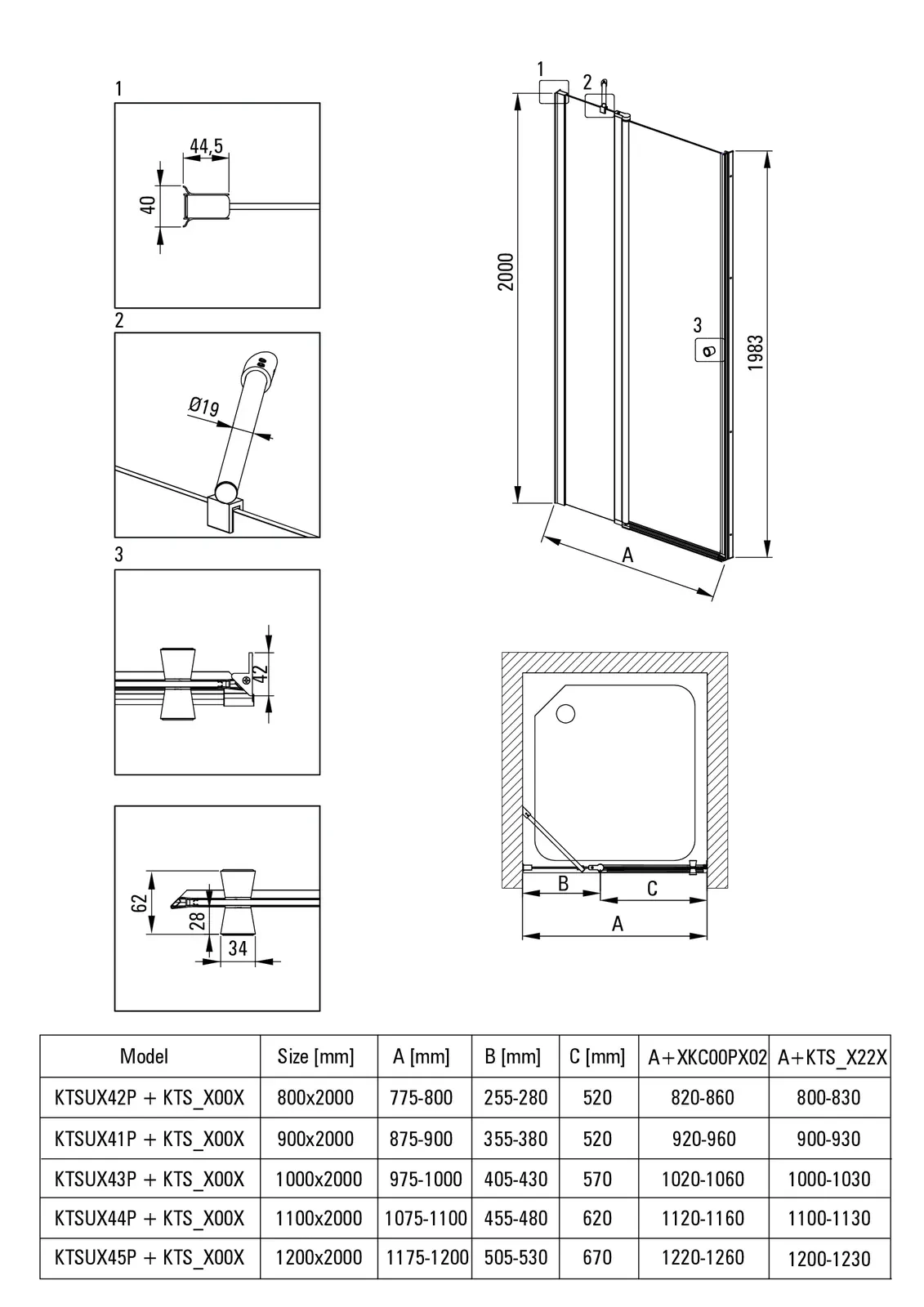 1

44,5

40

2

Ø19

3

42

62

28

34

1

2

2000

3

1983

A

B

C

A

| Model | Size [mm] | A [mm] | B [mm] | C [mm] | A+XKC00PX02 | A+KTS_X22X |
|---|---|---|---|---|---|---|
| KTSUX42P + KTS_X00X | 800x2000 | 775-800 | 255-280 | 520 | 820-860 | 800-830 |
| KTSUX41P + KTS_X00X | 900x2000 | 875-900 | 355-380 | 520 | 920-960 | 900-930 |
| KTSUX43P + KTS_X00X | 1000x2000 | 975-1000 | 405-430 | 570 | 1020-1060 | 1000-1030 |
| KTSUX44P + KTS_X00X | 1100x2000 | 1075-1100 | 455-480 | 620 | 1120-1160 | 1100-1130 |
| KTSUX45P + KTS_X00X | 1200x2000 | 1175-1200 | 505-530 | 670 | 1220-1260 | 1200-1230 |