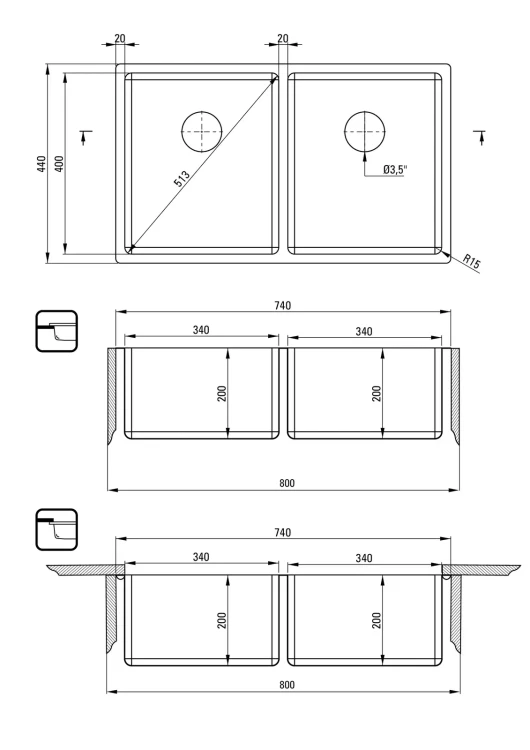 20
20
440
400
513
Ø3,5"
R15
740
340
340
200
200
800
740
340
340
200
200
800