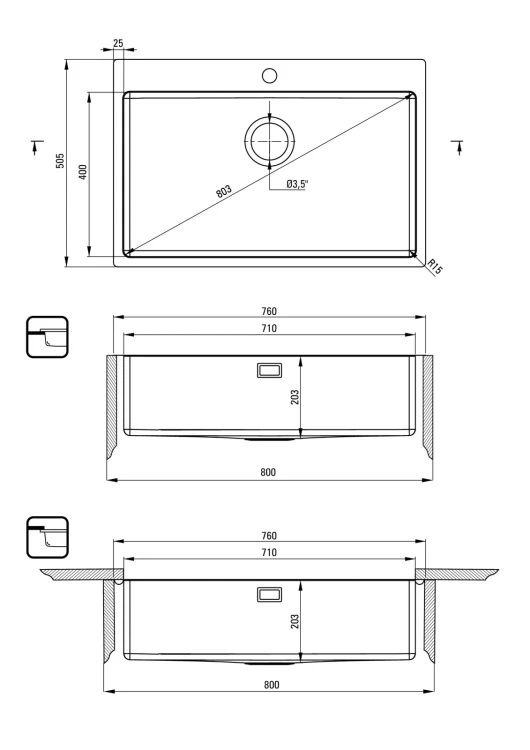 25
505
400
803
Ø3,5"
R15
760
710
203
800
760
710
203
800