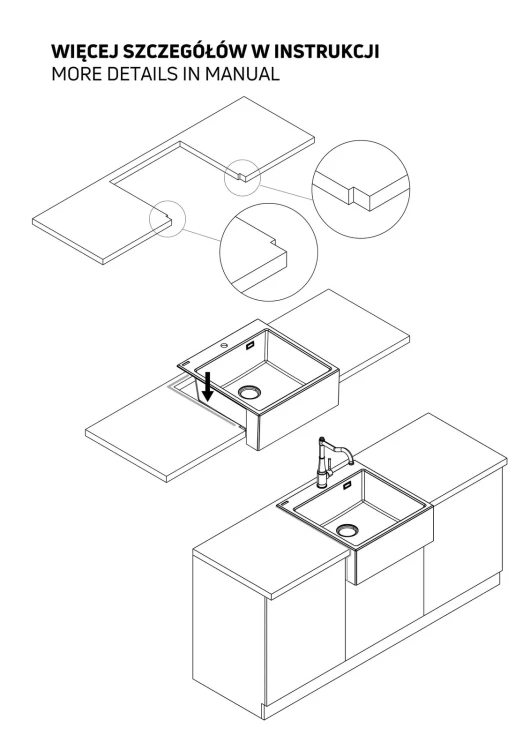 WIĘCEJ SZCZEGÓŁÓW W INSTRUKCJI
MORE DETAILS IN MANUAL