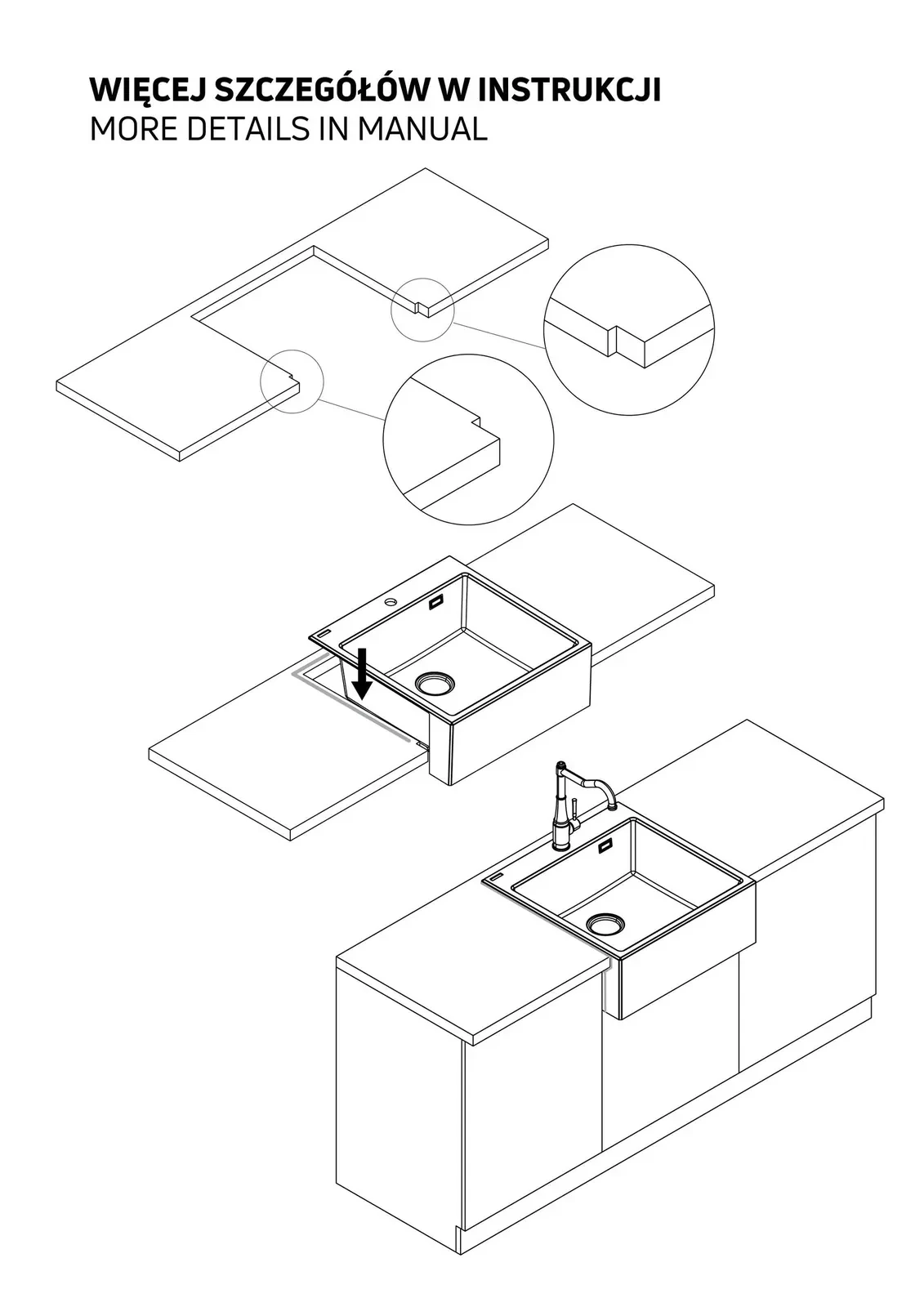 WIĘCEJ SZCZEGÓŁÓW W INSTRUKCJI
MORE DETAILS IN MANUAL